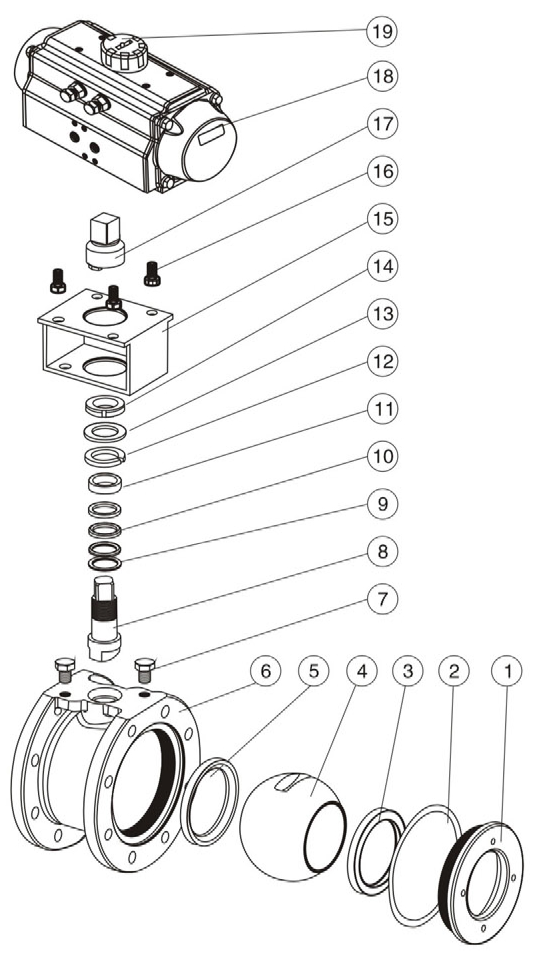 19
18
17
16
15
14
13
12
11
10
9
8
7
6
5
4
3
2
1